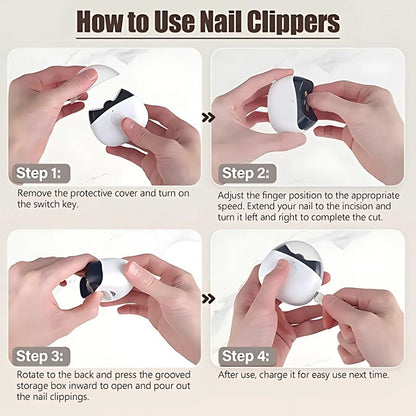 How to Use Nail Clippers

Step 1:

Remove the protective cover and turn on the switch key.

Step 2:

Adjust the finger position to the appropriate speed. Extend your nail to the incision and turn it left and right to complete the cut.

Step 3:

Rotate to the back and press the grooved storage box inward to open and pour out the nail clippings.

Step 4:

After use, charge it for easy use next time.